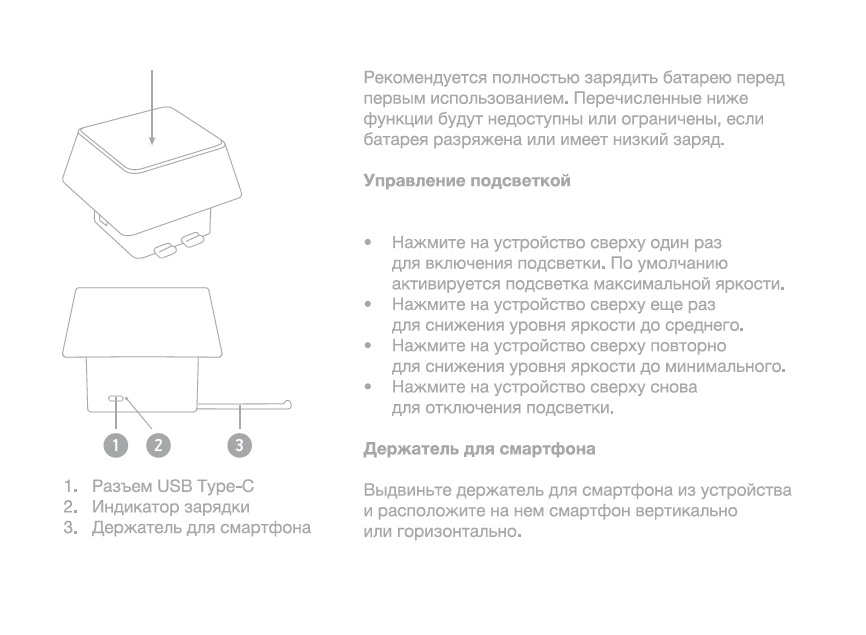 1
2
3

1. Разъем USB Type-C
2. Индикатор зарядки
3. Держатель для смартфона

Рекомендуется полностью зарядить батарею перед первым использованием. Перечисленные ниже функции будут недоступны или ограничены, если батарея разряжена или имеет низкий заряд.

Управление подсветкой

• Нажмите на устройство сверху один раз для включения подсветки. По умолчанию активируется подсветка максимальной яркости.
• Нажмите на устройство сверху еще раз для снижения уровня яркости до среднего.
• Нажмите на устройство сверху повторно для снижения уровня яркости до минимального.
• Нажмите на устройство сверху снова для отключения подсветки.

Держатель для смартфона

Выдвиньте держатель для смартфона из устройства и расположите на нем смартфон вертикально или горизонтально.